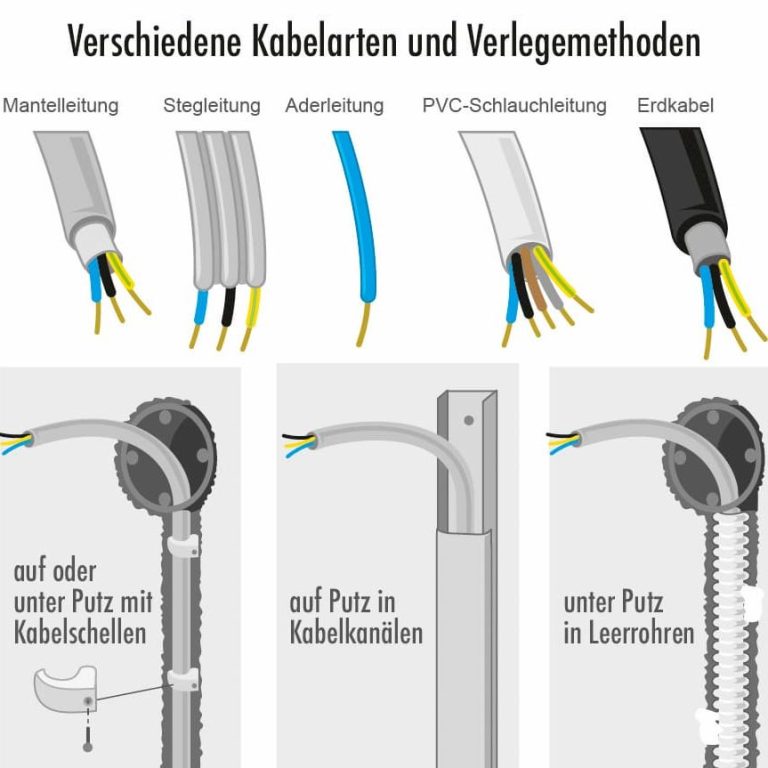 Verschiedene Kabelarten und Verlegemethoden

Mantelleitung

Stegleitung

Aderleitung

PVC-Schlauchleitung

Erdkabel

auf oder unter Putz mit Kabelschellen

auf Putz in Kabelkanälen

unter Putz in Leerrohren